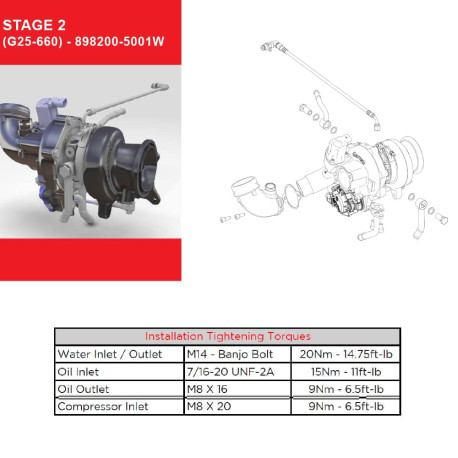 STAGE 2
(G25-660) - 898200-5001W

| Installation Tightening Torques | | |
|---|---|---|
| Water Inlet / Outlet | M14 - Banjo Bolt | 20Nm - 14.75ft-lb |
| Oil Inlet | 7/16-20 UNF-2A | 15Nm - 11ft-lb |
| Oil Outlet | M8 X 16 | 9Nm - 6.5ft-lb |
| Compressor Inlet | M8 X 20 | 9Nm - 6.5ft-lb |