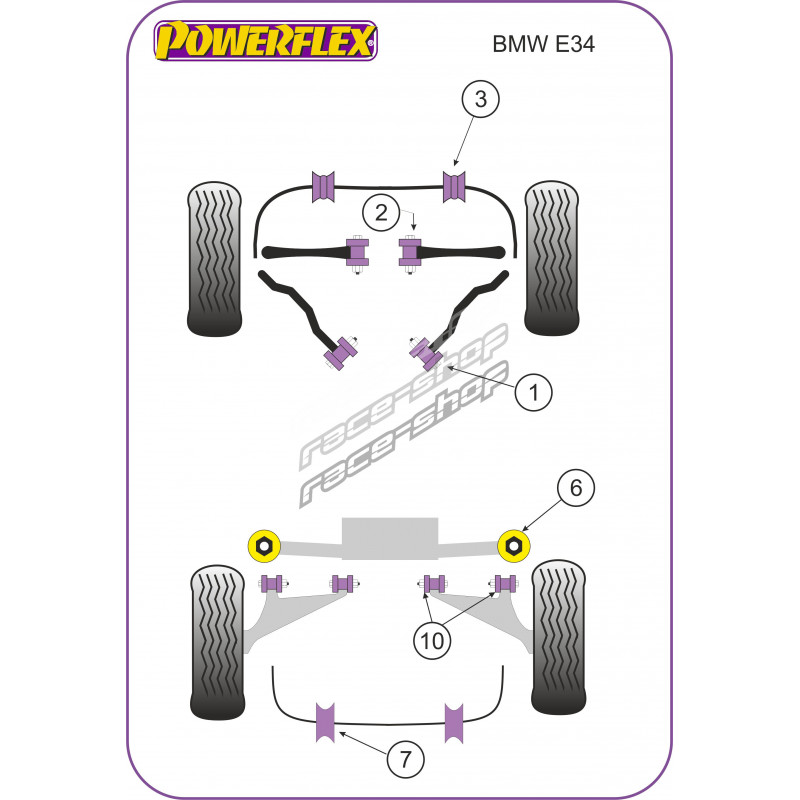 POWERFLEX

BMW E34

3

2

1

race-shop
race-shop

6

10

7