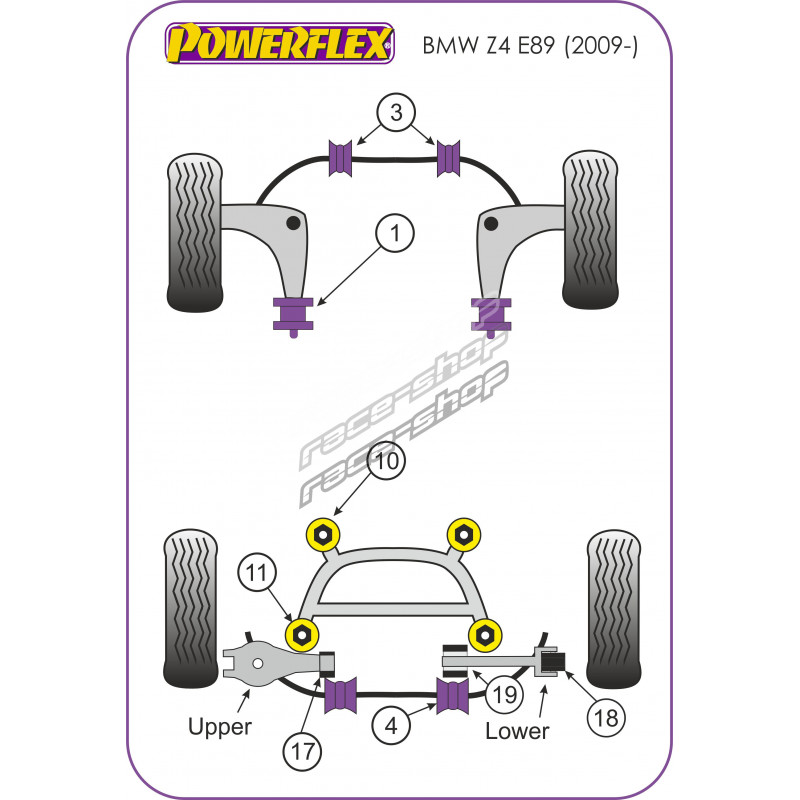 POWERFLEX
BMW Z4 E89 (2009-)

3

1

race-shop
race-shop

10

11

Upper

17

4

19

Lower

18