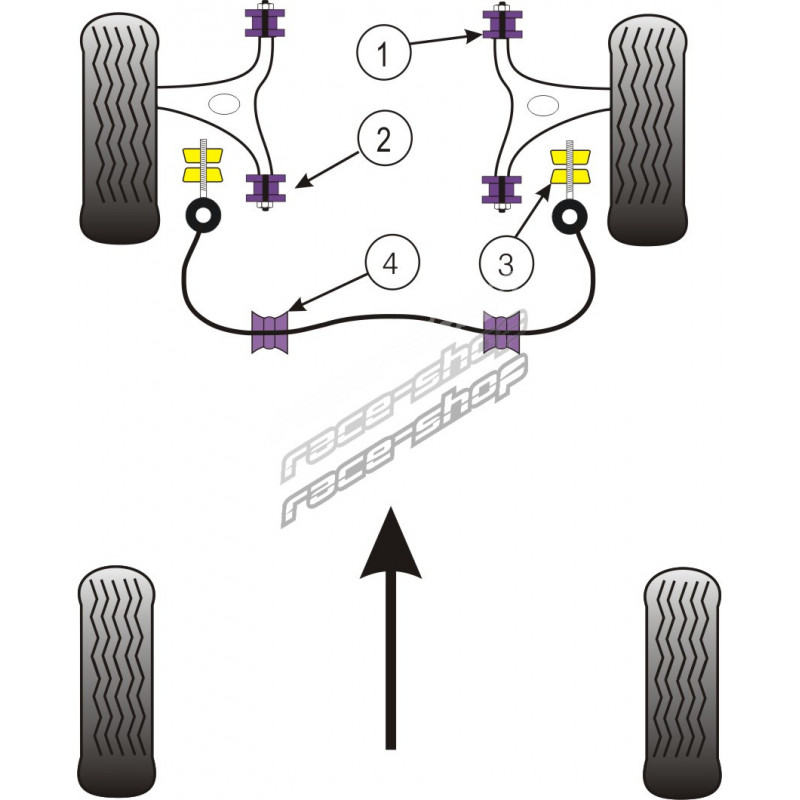 1

2

3

4

race-shop
race-shop