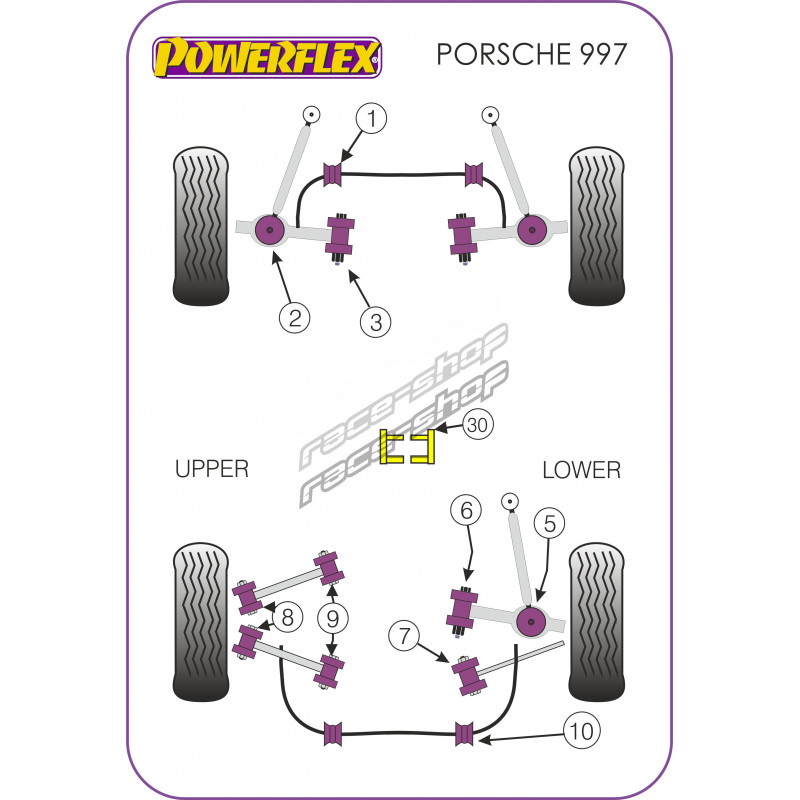 POWERFLEX®

PORSCHE 997

1

2

3

race-shop

race-shop

30

UPPER

LOWER

6

5

8

9

7

10