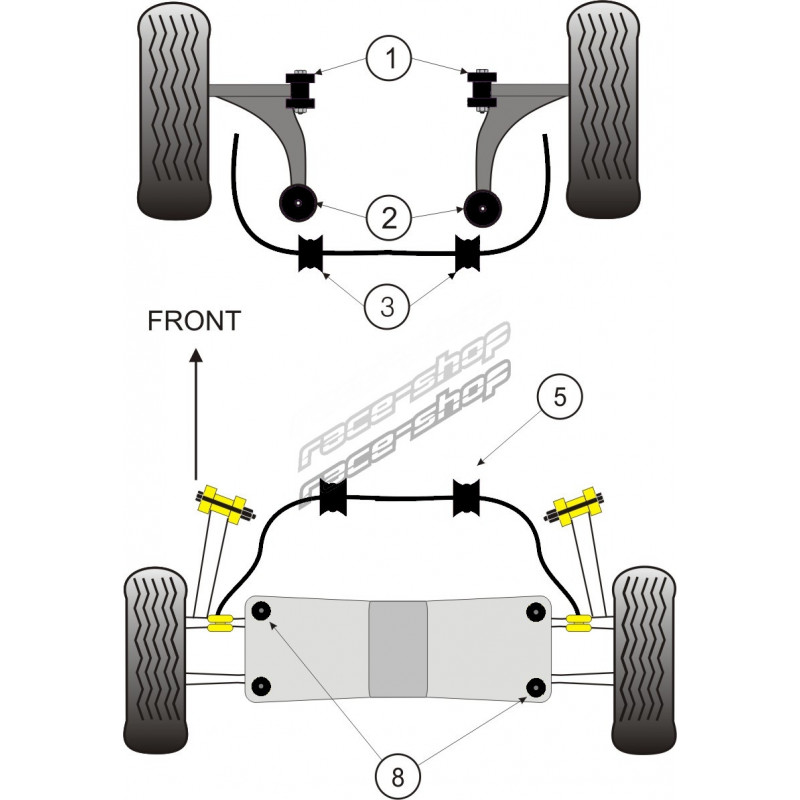 1

2

3

FRONT

race-shop
race-shop

5

8