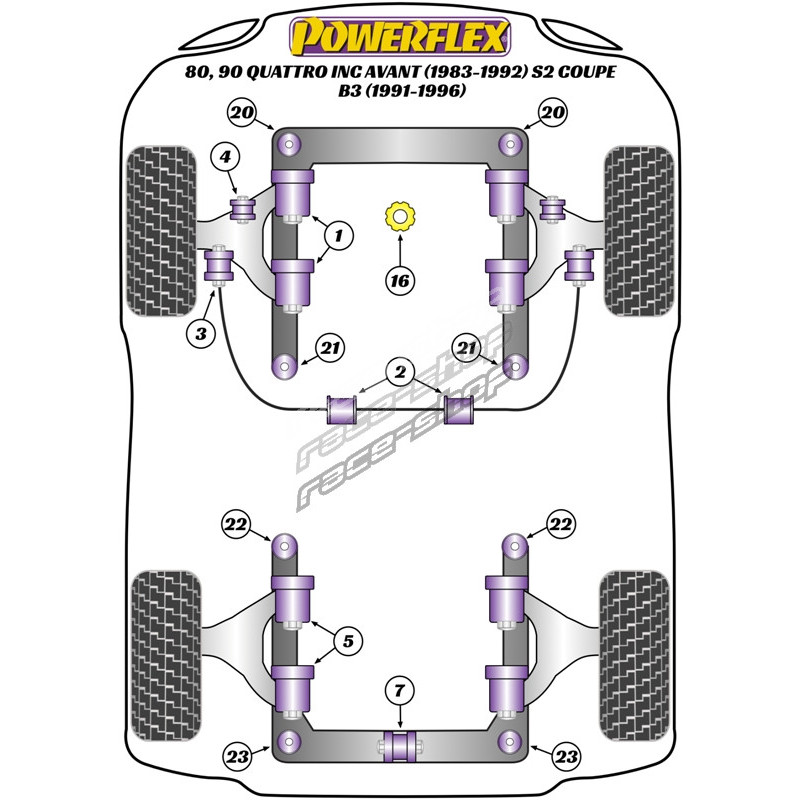 POWERFLEX
80, 90 QUATTRO INC AVANT (1983-1992) S2 COUPE B3 (1991-1996)

20
20
4
1
16
3
21
21
2
race-shop
race-shop
22
22
5
7
23
23