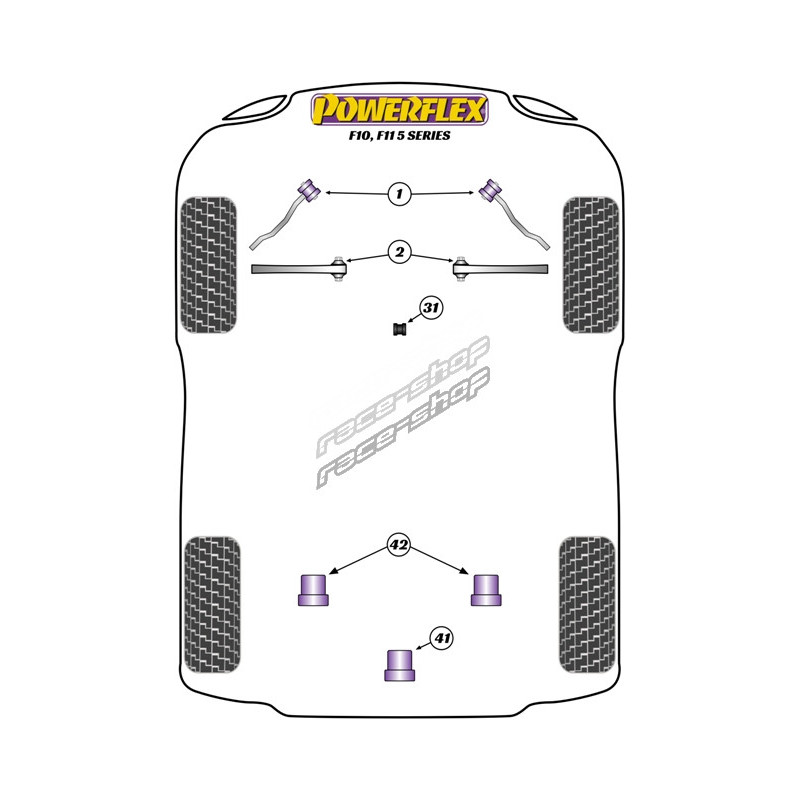 POWERFLEX
F10, F11 5 SERIES

1

2

31

race-shop
race-shop

42

41