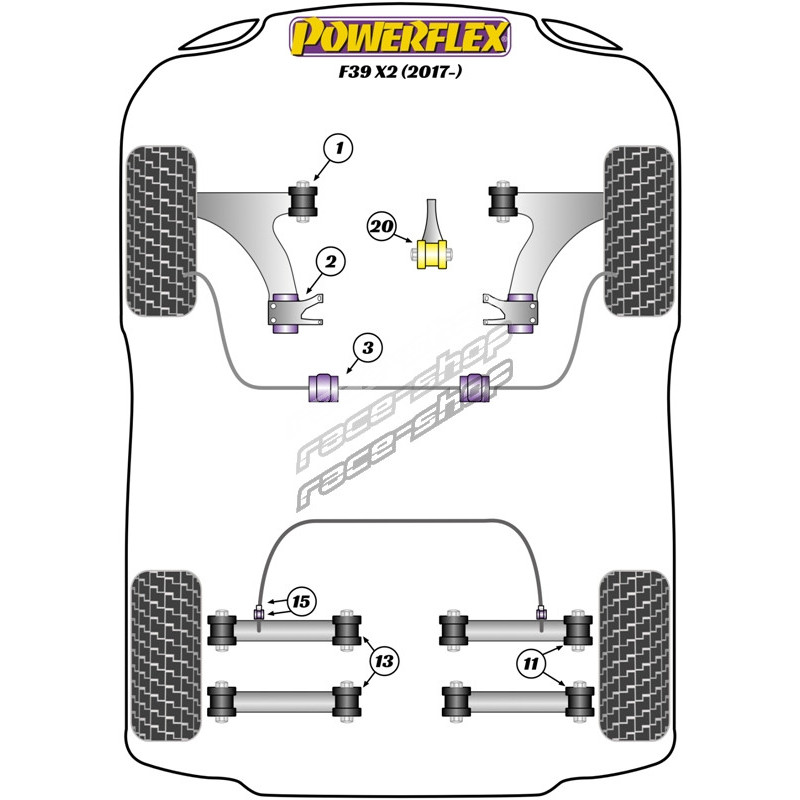 POWERFLEX
F39 X2 (2017-)

1
20
2
3
race-shop
race-shop
15
13
11