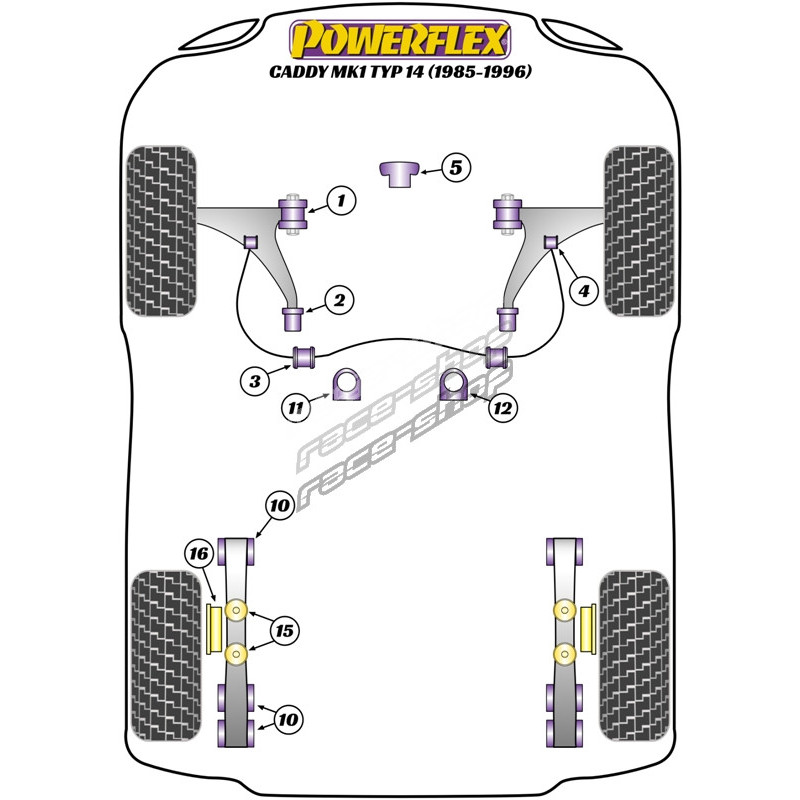 POWERFLEX
CADDY MK1 TYP 14 (1985-1996)

5
1
4
2
3
11
12
race-shop
race-shop
10
16
15
10