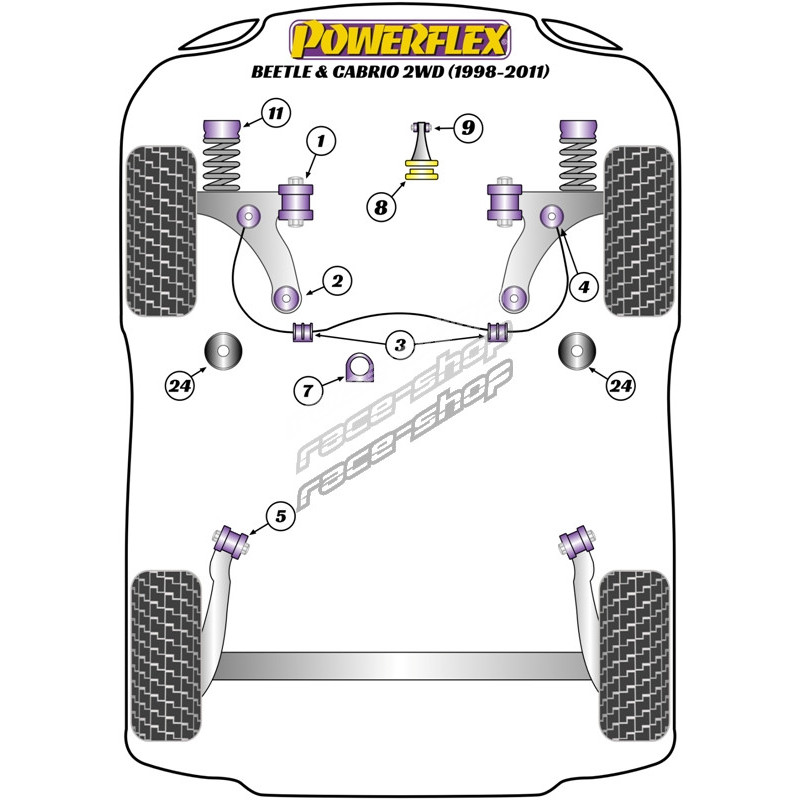 POWERFLEX
BEETLE & CABRIO 2WD (1998-2011)

11
1
9
8
2
4
3
24
7
24
race-shop
race-shop
5