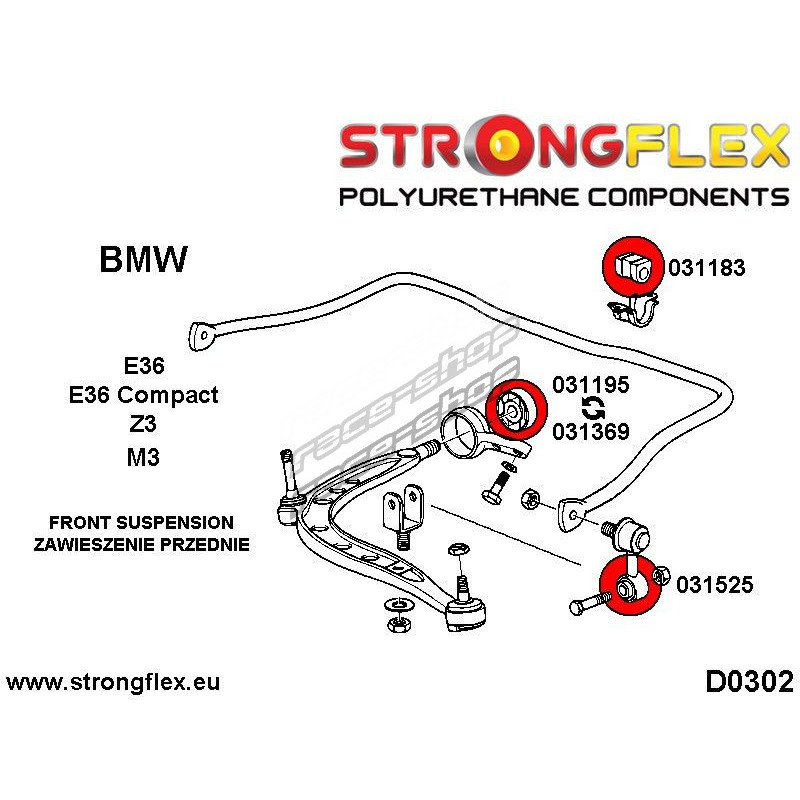 STRONGFLEX
POLYURETHANE COMPONENTS

BMW

E36
E36 Compact
Z3
M3

FRONT SUSPENSION
ZAWIESZENIE PRZEDNIE

031183

031195

031369

031525

race-shop
race-shop

www.strongflex.eu

D0302